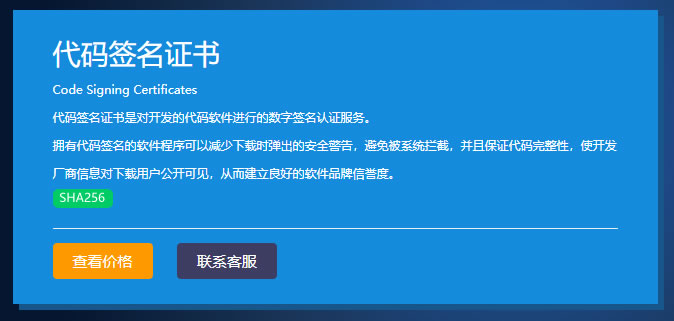 代码签名证书

Code Signing Certificates

代码签名证书是对开发的代码软件进行的数字签名认证服务。

拥有代码签名的软件程序可以减少下载时弹出的安全警告，避免被系统拦截，并且保证代码完整性，使开发厂商信息对下载用户公开可见，从而建立良好的软件品牌信誉度。

SHA256

查看价格

联系客服